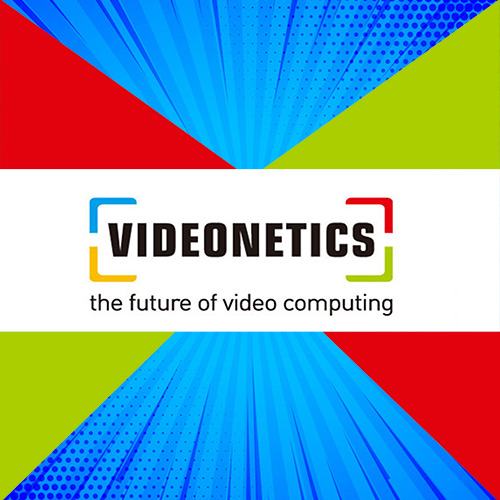 VIDEONETICS
the future of video computing