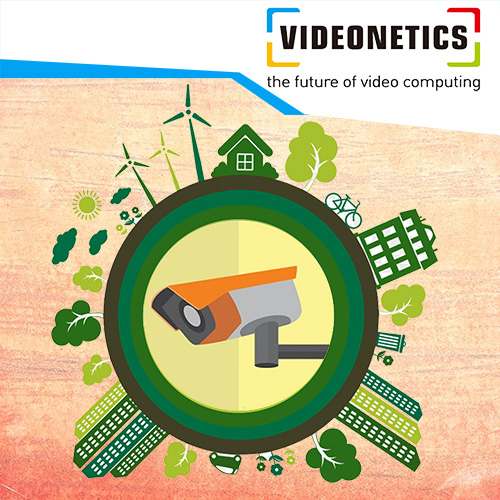 VIDEONETICS
the future of video computing