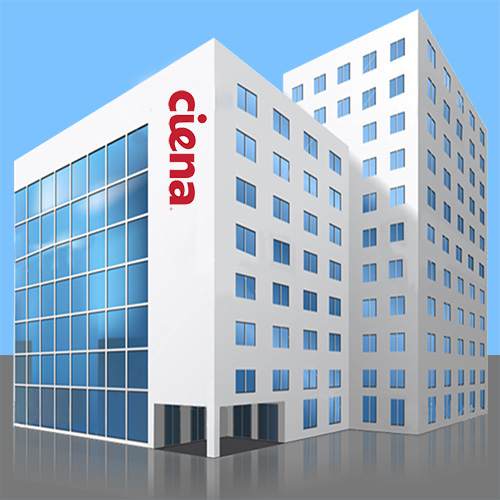 ciena