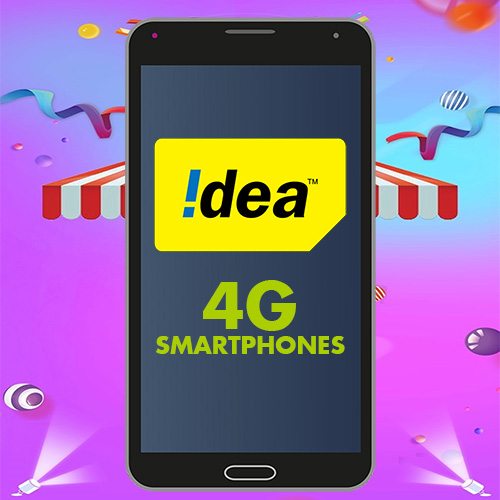 !dea™

4G
SMARTPHONES