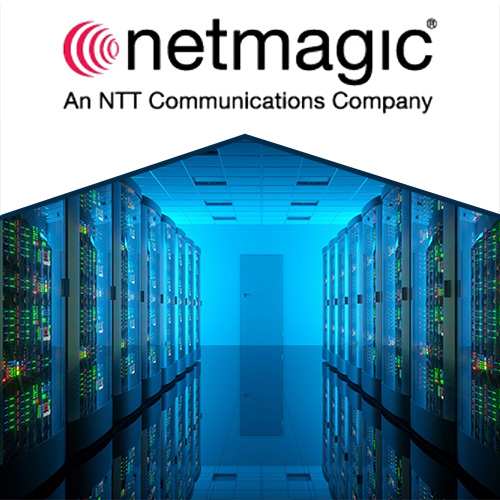 netmagic®
An NTT Communications Company