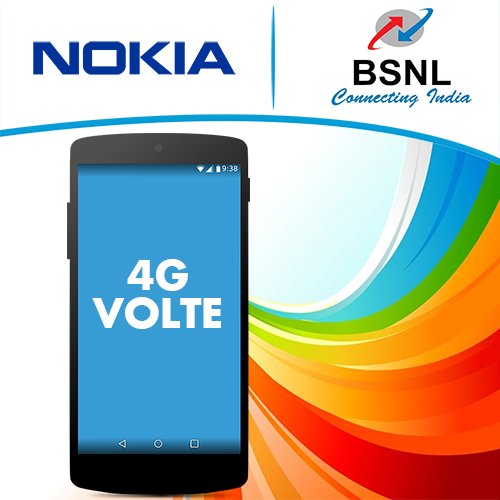 NOKIA

BSNL
Connecting India

9:38

4G
VOLTE