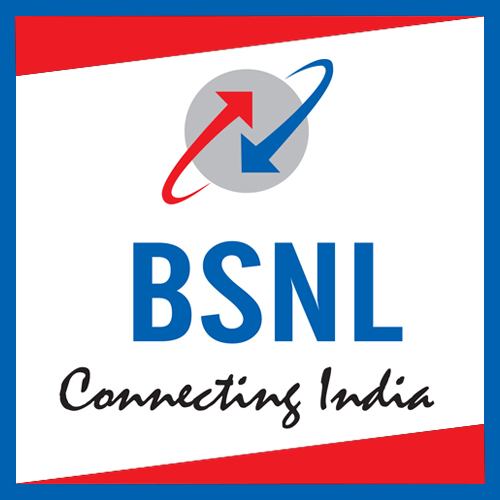 BSNL
Connecting India