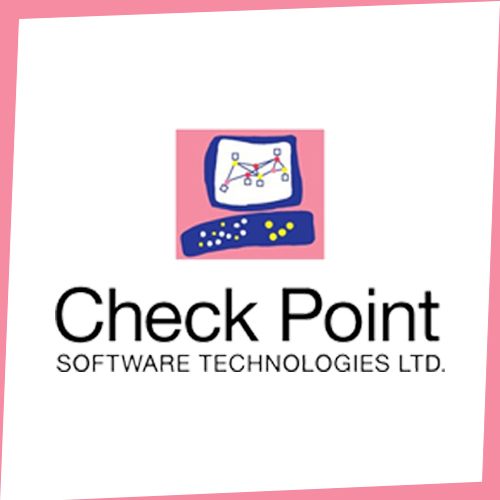 Check Point
SOFTWARE TECHNOLOGIES LTD.