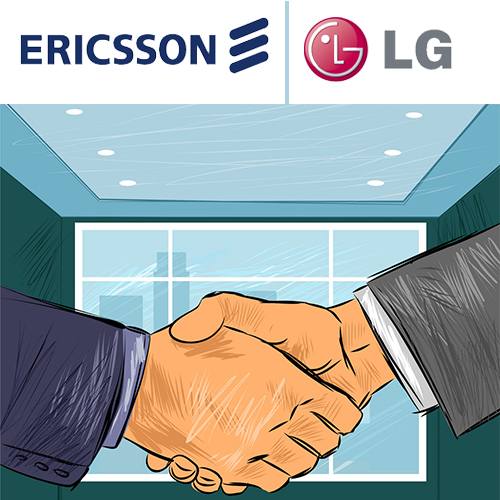 ERICSSON

LG