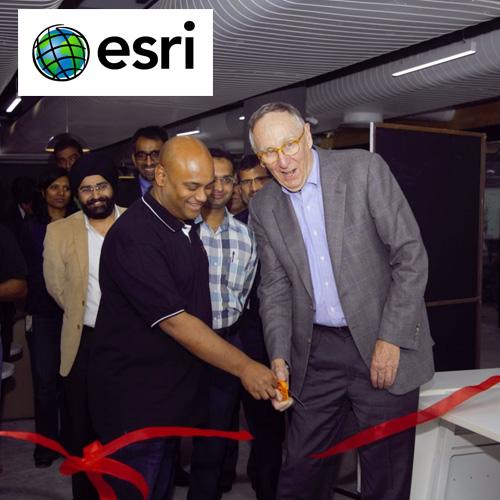 esri