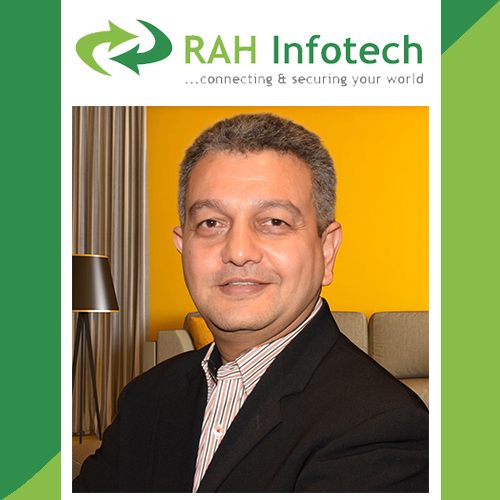 RAH Infotech
...connecting & securing your world