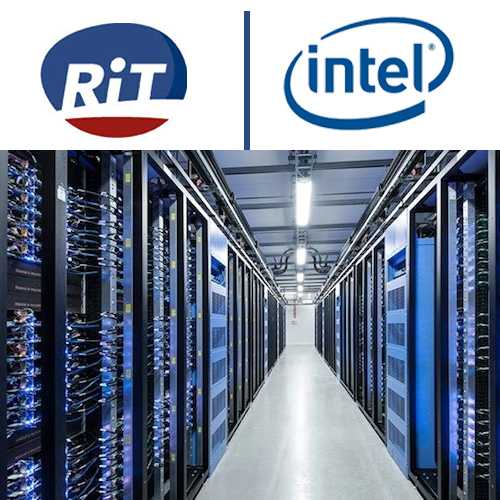 RiT

intel®