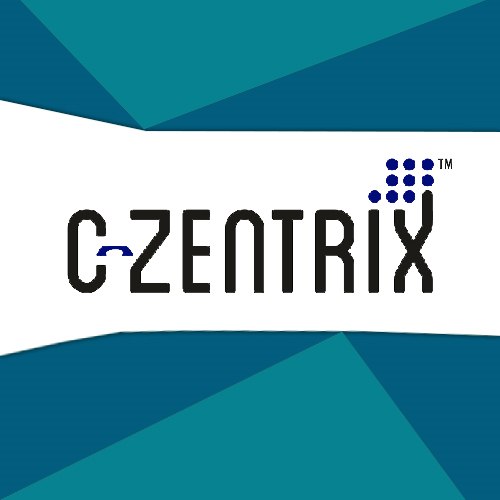 C-ZENTRIX™