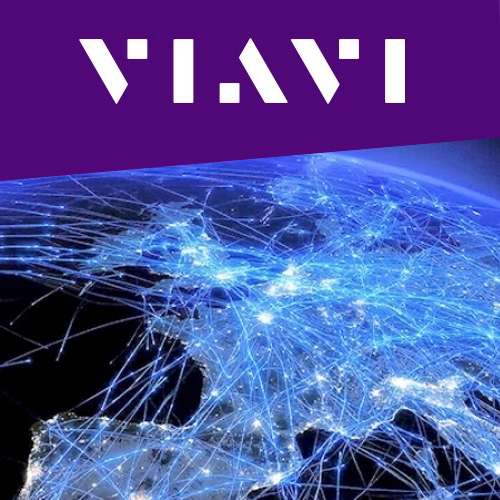 VIAVI