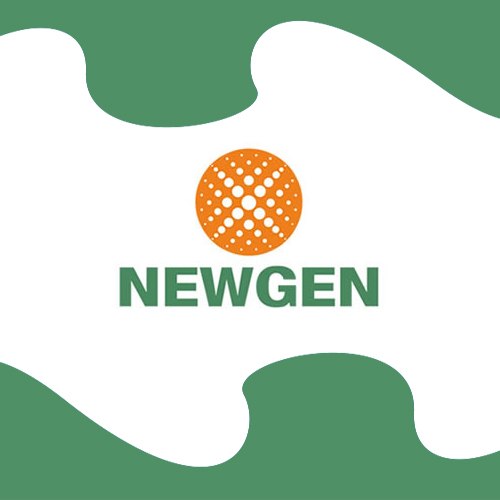 NEWGEN