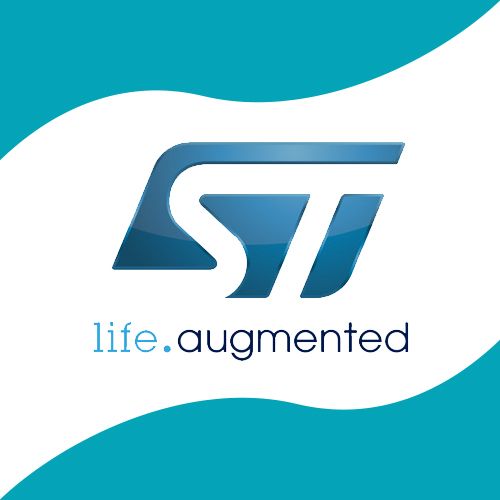 ST

life.augmented