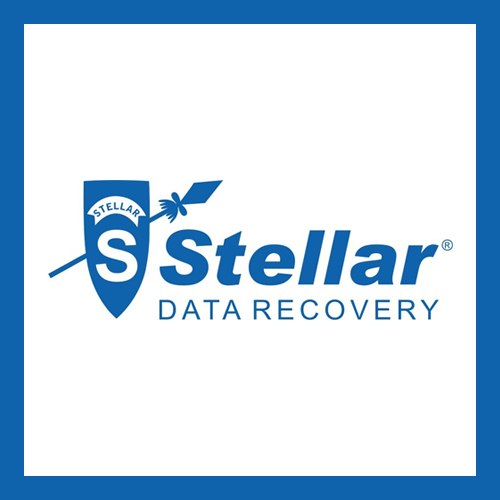 STELLAR
S
Stellar®
DATA RECOVERY