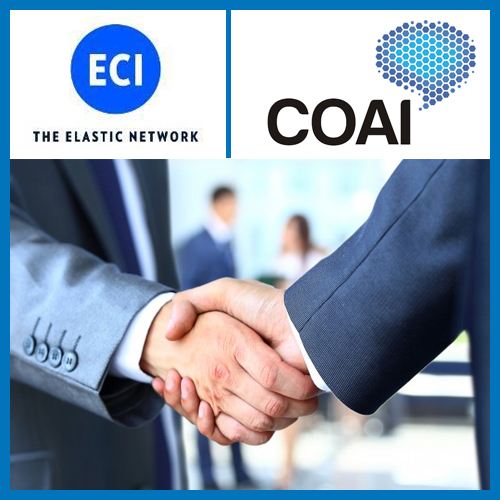 ECI
THE ELASTIC NETWORK

COAI