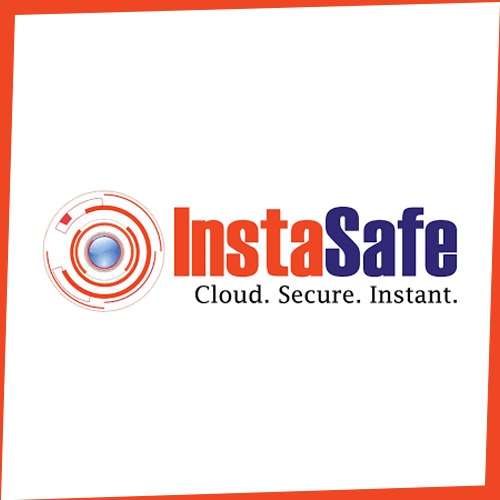 InstaSafe
Cloud. Secure. Instant.