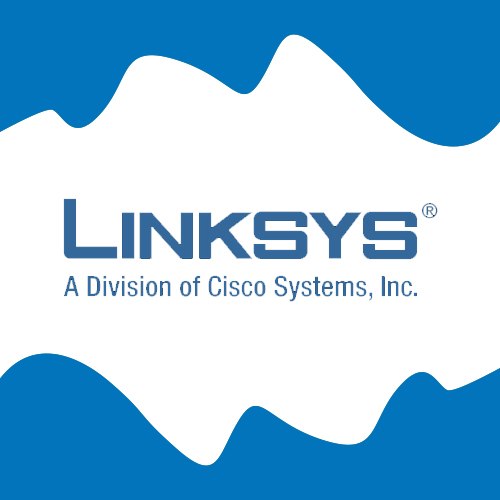 LINKSYS®
A Division of Cisco Systems, Inc.