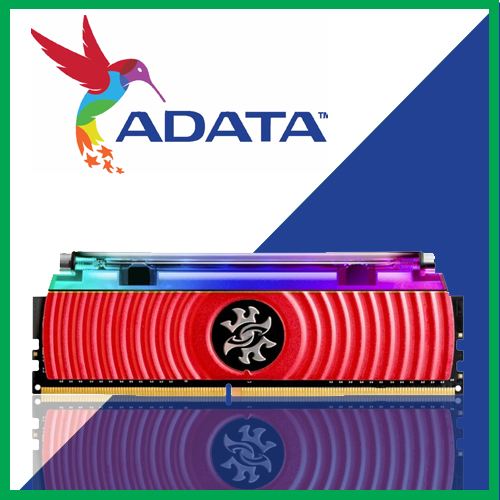 ADATA™