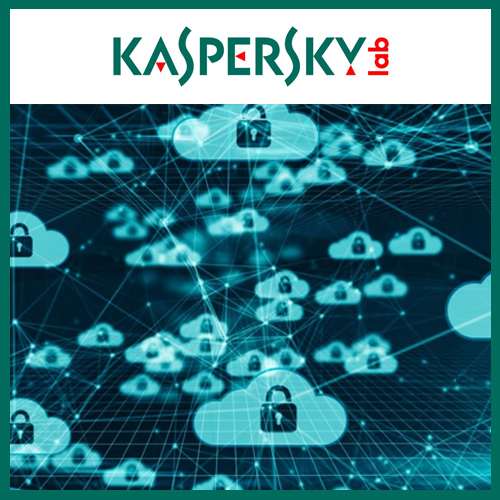 KASPERSKY lab