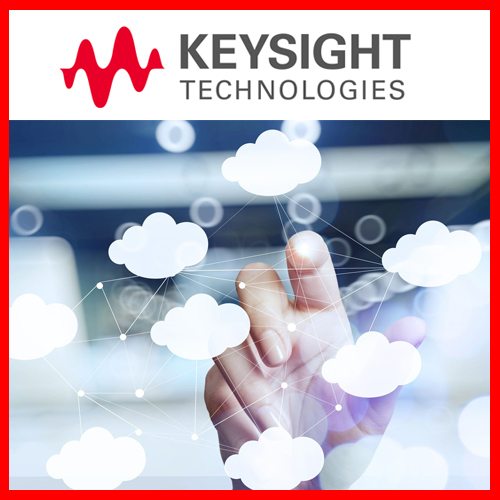 KEYSIGHT
TECHNOLOGIES