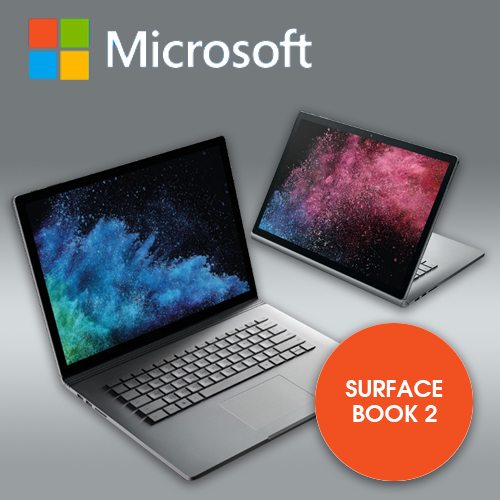 Microsoft

SURFACE BOOK 2