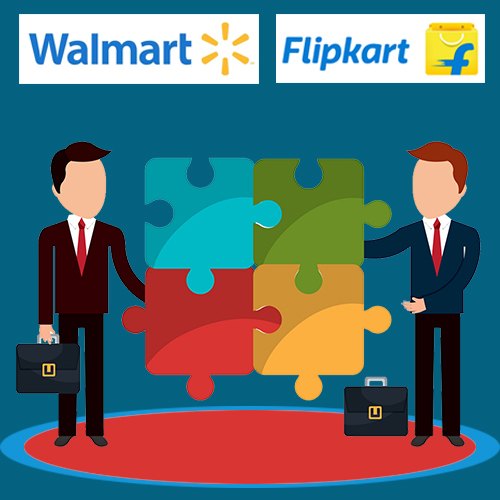 Walmart

Flipkart