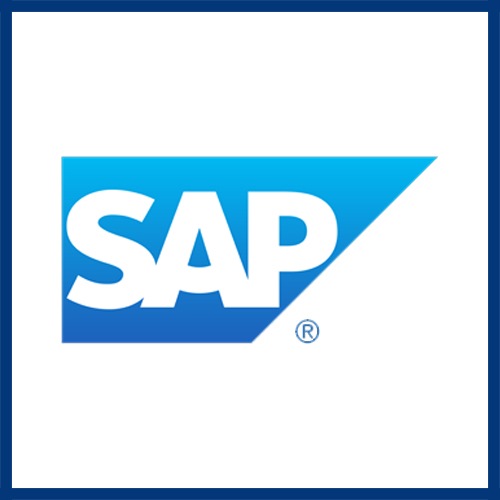 SAP®