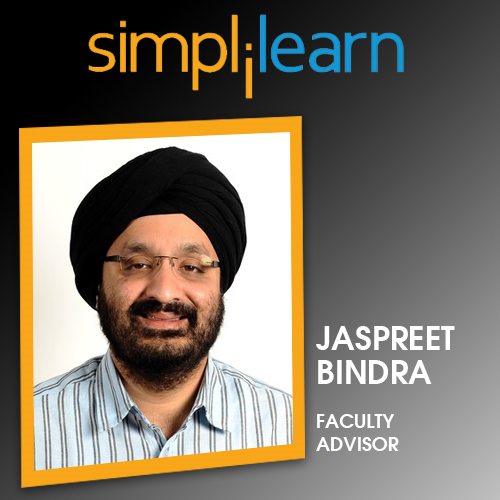 simplilearn

JASPREET BINDRA

FACULTY ADVISOR