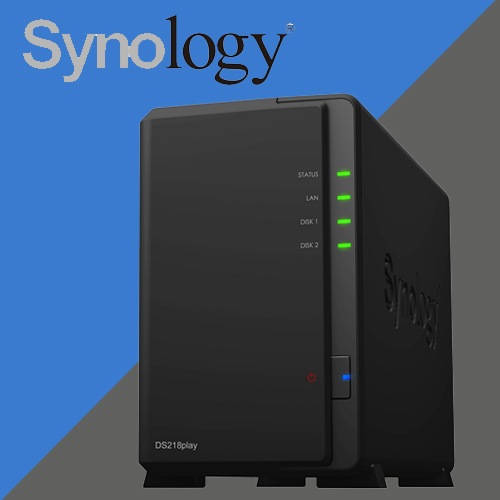 Synology®

STATUS
LAN
DISK 1
DISK 2

Synology

DS218play