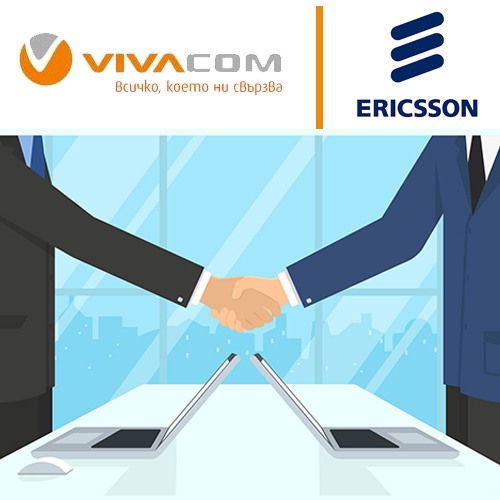 VIVACOM
Всичко, което ни свързва

ERICSSON