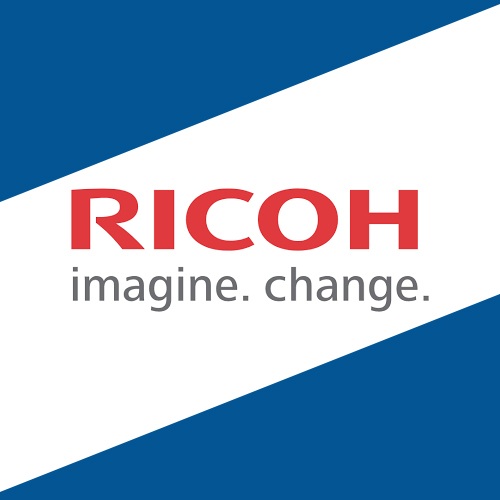 RICOH
imagine. change.