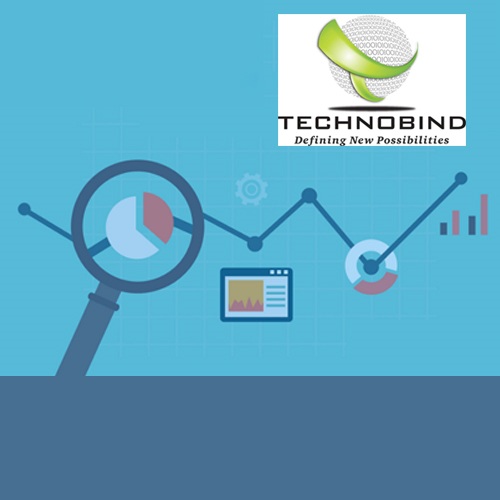 TECHNOBIND
Defining New Possibilities