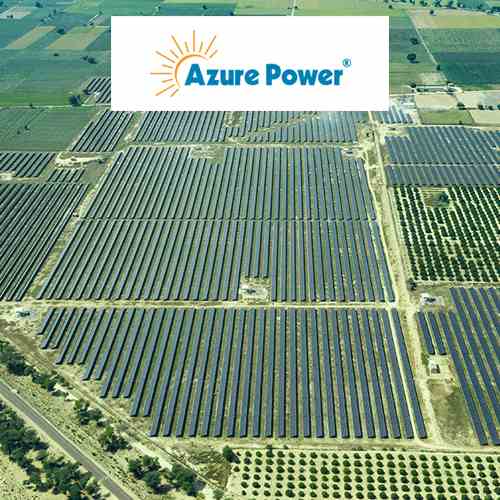 Azure Power®