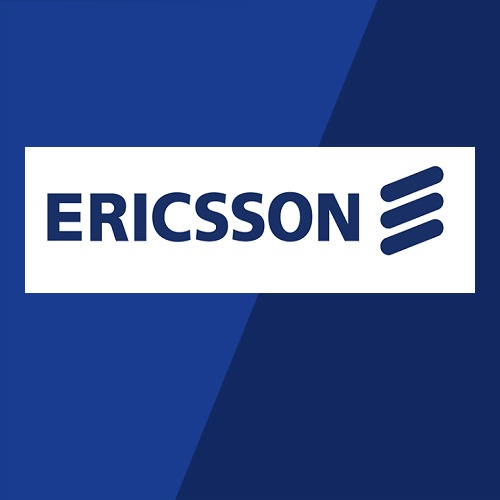 ERICSSON