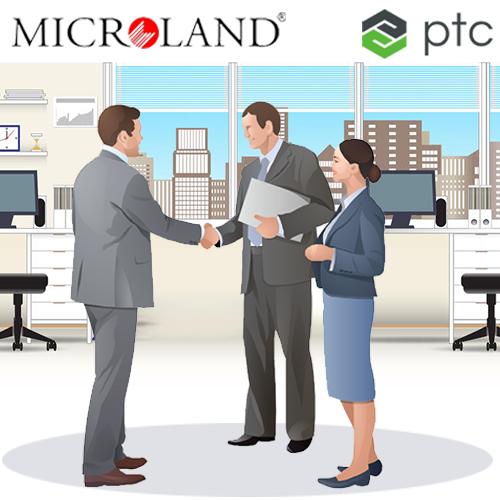 MICROLAND®

ptc