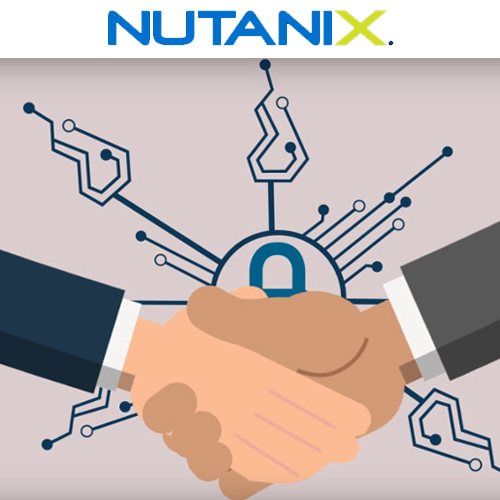 NUTANIX.