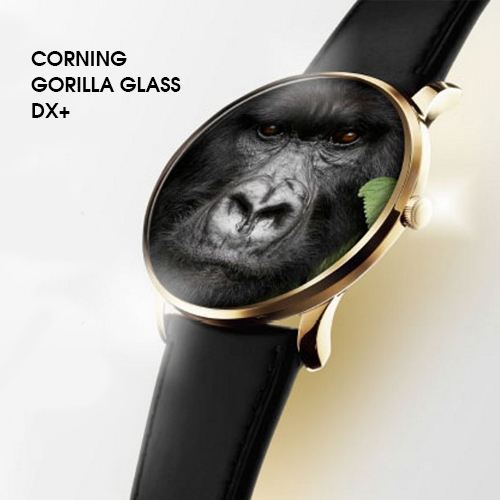 CORNING
GORILLA GLASS
DX+