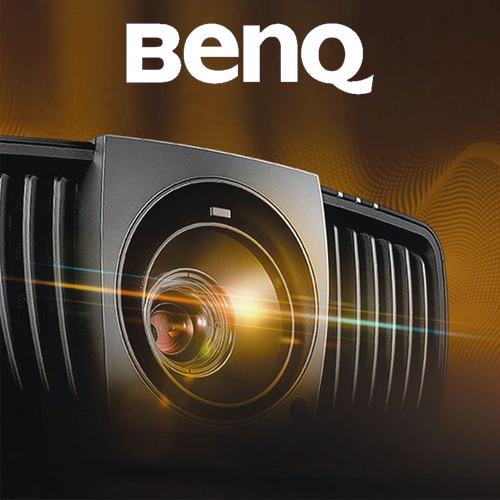 BenQ