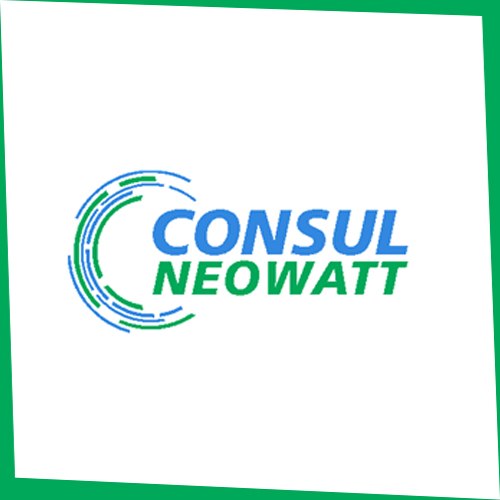 CONSUL
NEOWATT