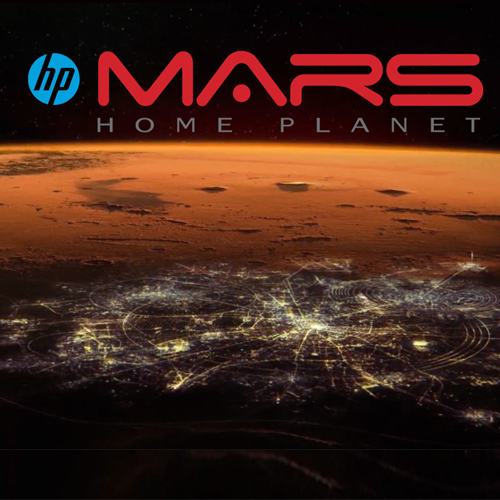 hp MARS
HOME PLANET