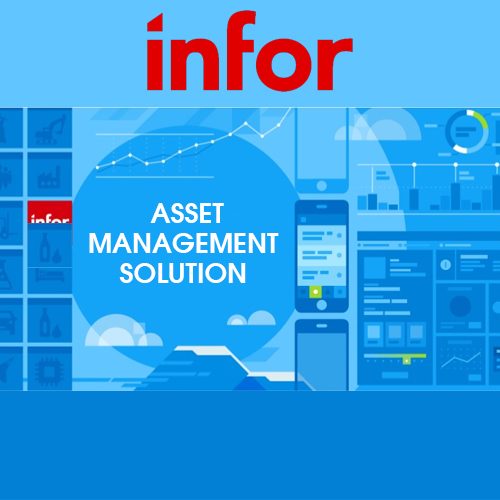 infor

infor

ASSET MANAGEMENT SOLUTION