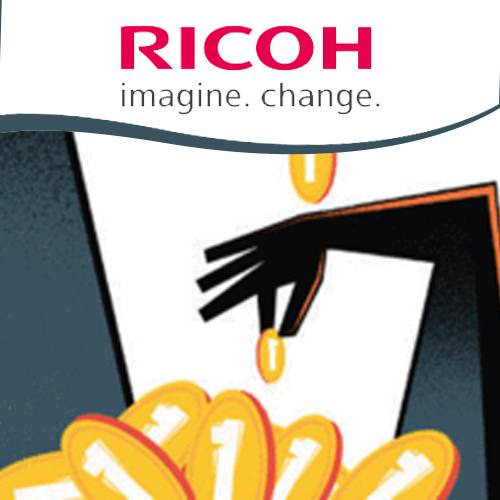 RICOH
imagine. change.