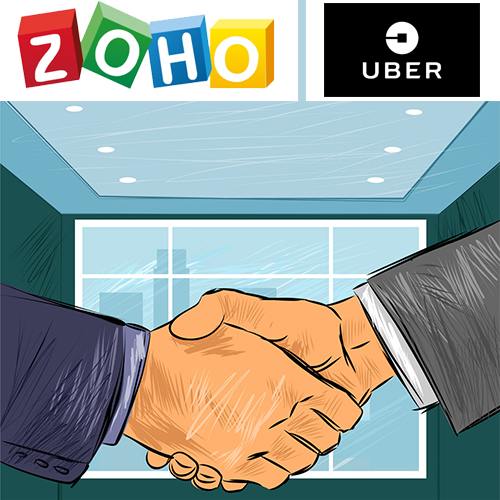 ZOHO

UBER