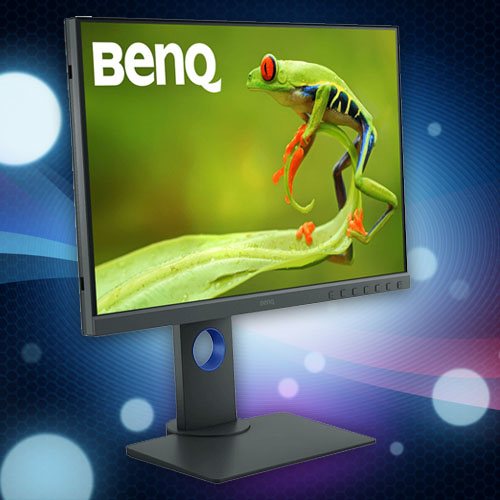 BenQ

BenQ