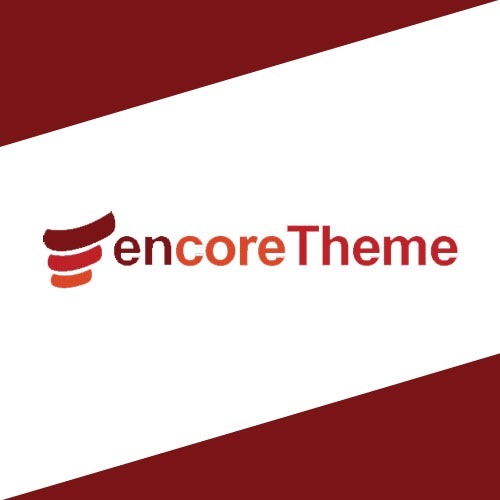 encoreTheme