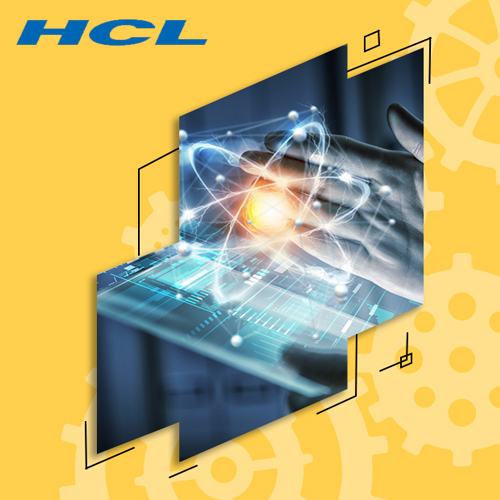 HCL