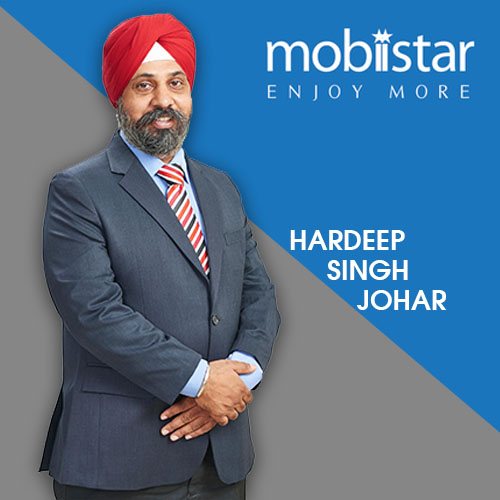 mobiistar
ENJOY MORE

HARDEEP
SINGH
JOHAR