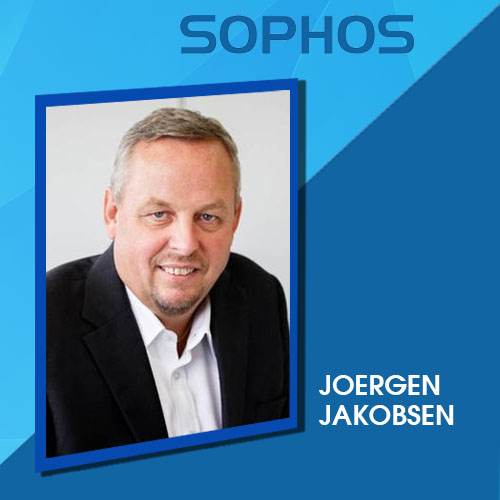 SOPHOS

JOERGEN JAKOBSEN