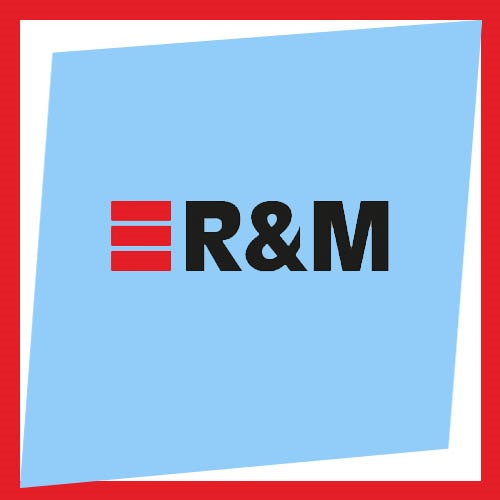 R&M