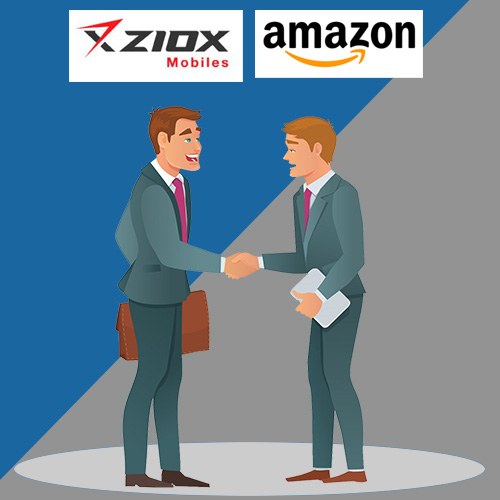 ZIOX
Mobiles

amazon