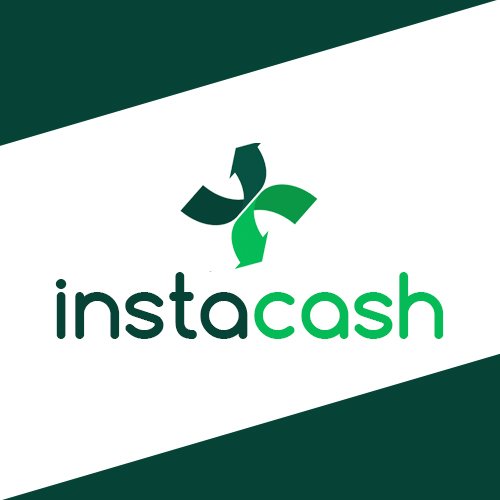 instacash